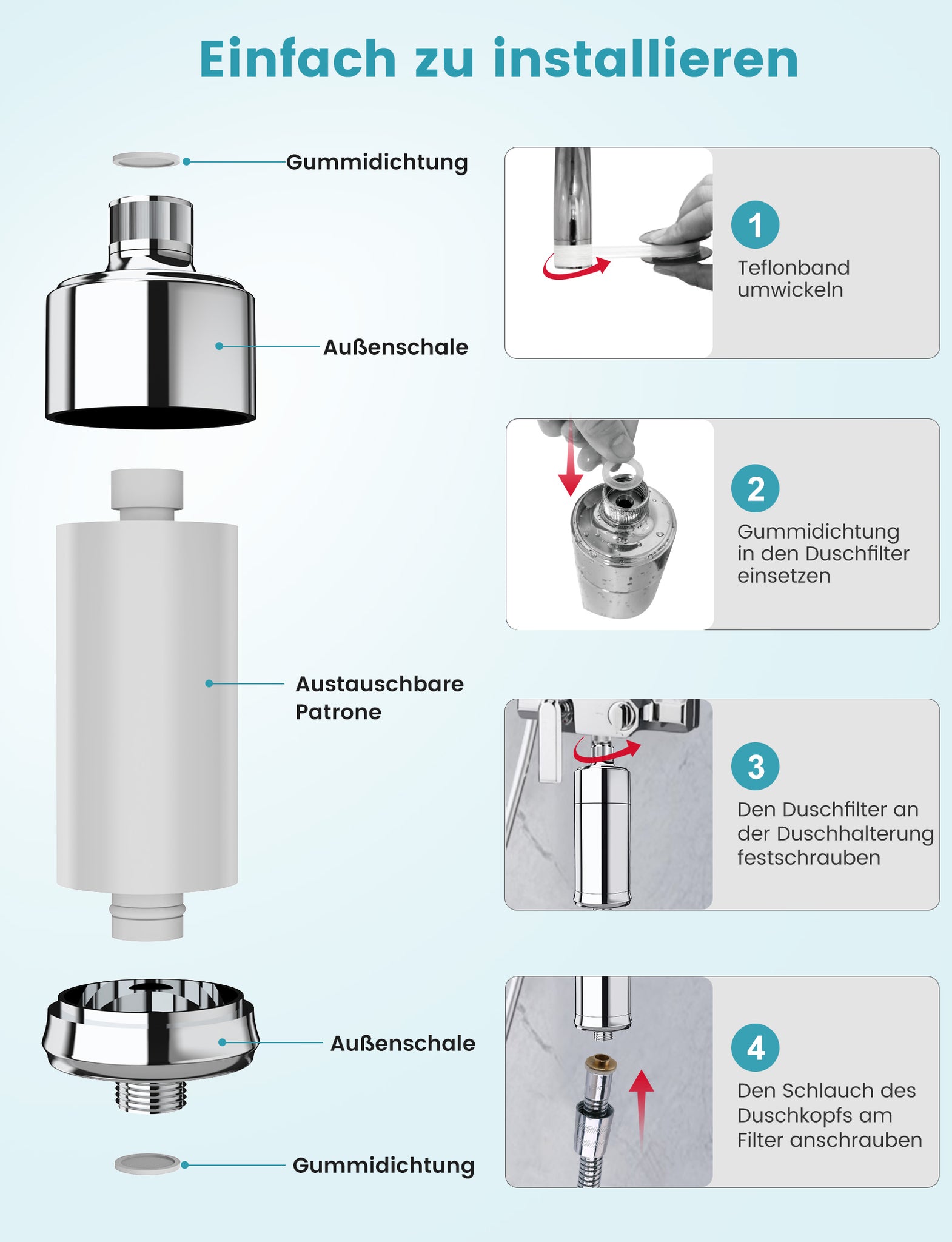 Einfach zu installieren

Gummidichtung

Außenschale

Austauschbare Patrone

Außenschale

Gummidichtung

1
Teflonband umwickeln

2
Gummidichtung in den Duschfilter einsetzen

3
Den Duschfilter an der Duschhalterung festschrauben

4
Den Schlauch des Duschkopfs am Filter anschrauben